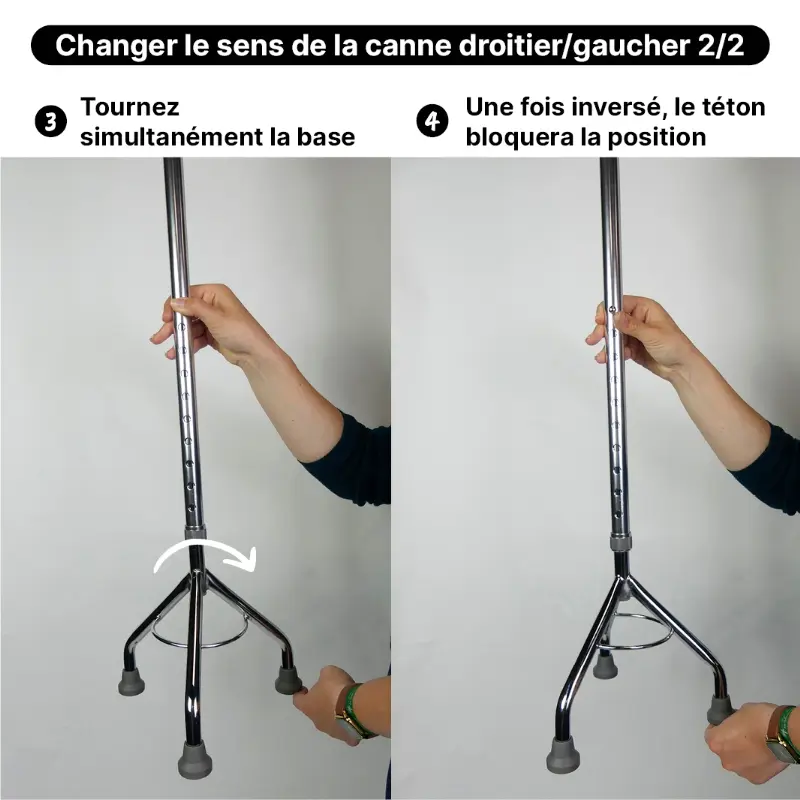 Changer le sens de la canne droitier/gaucher 2/2

3 Tournez simultanément la base

4 Une fois inversé, le téton bloquera la position